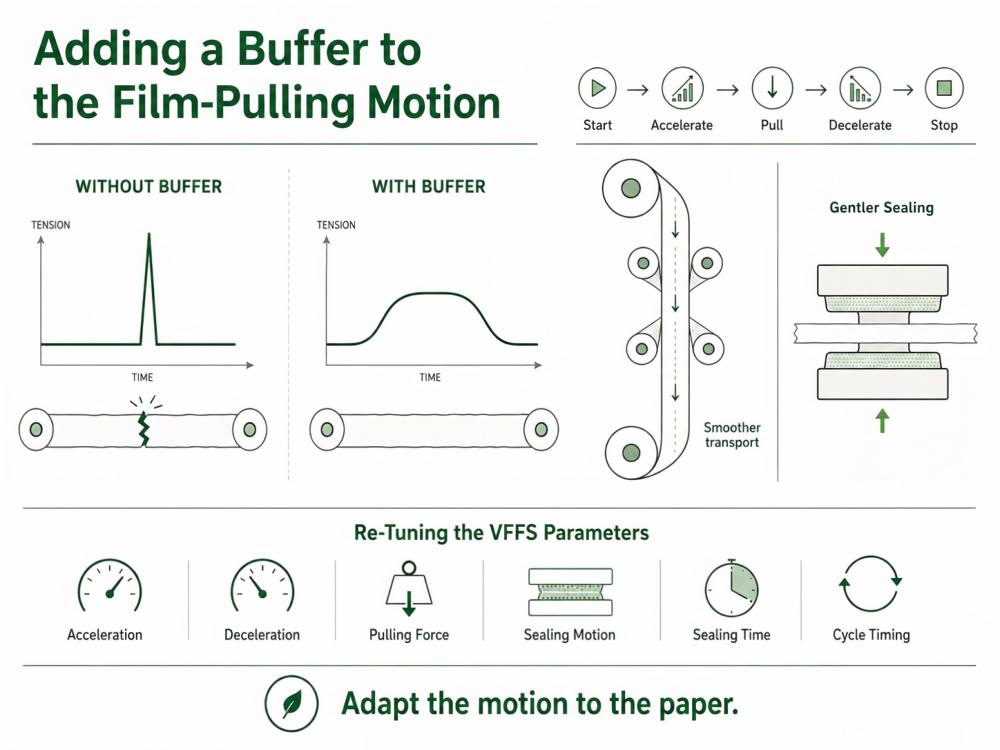 Adding a Buffer to the Film-Pulling Motion

Start → Accelerate → Pull → Decelerate → Stop

WITHOUT BUFFER

TENSION

TIME

WITH BUFFER

TENSION

TIME

Smoother transport

Gentler Sealing

Re-Tuning the VFFS Parameters

Acceleration

Deceleration

Pulling Force

Sealing Motion

Sealing Time

Cycle Timing

Adapt the motion to the paper.