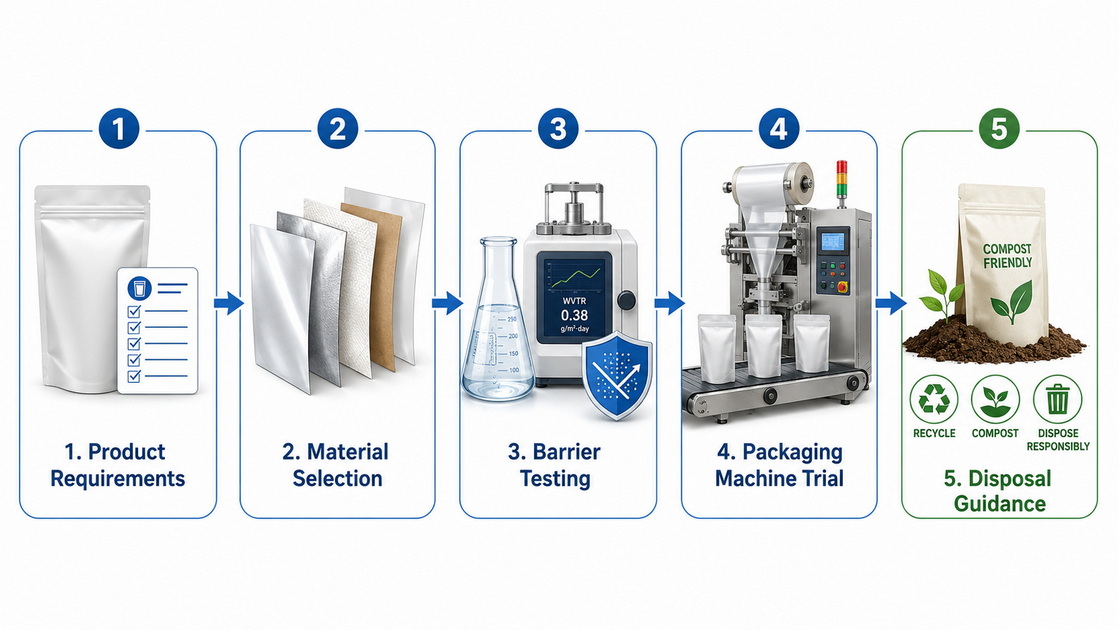 1

1. Product Requirements

2

2. Material Selection

3

250
200
150
100

WVTR
0.38
g/m²·day

3. Barrier Testing

4

4. Packaging Machine Trial

5

COMPOST FRIENDLY

RECYCLE

COMPOST

DISPOSE RESPONSIBLY

5. Disposal Guidance